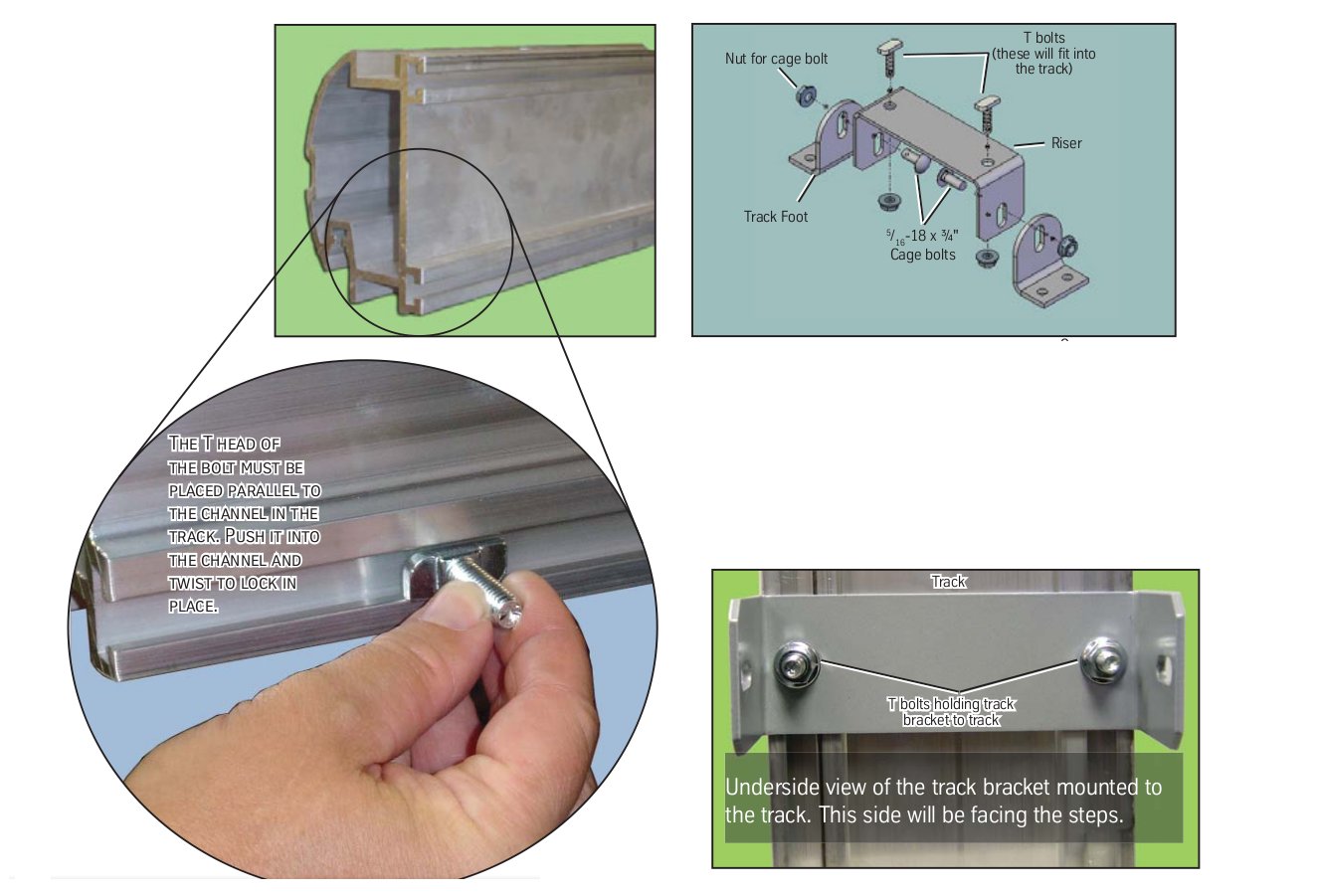 Nut for cage bolt

T bolts
(these will fit into the track)

Riser

Track Foot

$^{5}/_{16}$-18 x ¾"
Cage bolts

THE T HEAD OF THE BOLT MUST BE PLACED PARALLEL TO THE CHANNEL IN THE TRACK. PUSH IT INTO THE CHANNEL AND TWIST TO LOCK IN PLACE.

Track

T bolts holding track bracket to track

Underside view of the track bracket mounted to the track. This side will be facing the steps.